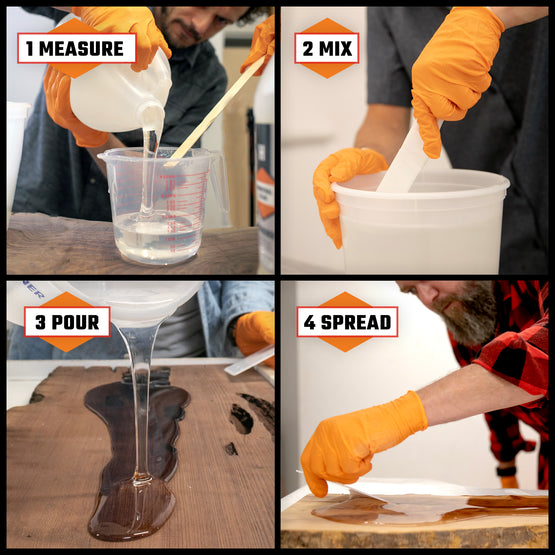 1 MEASURE

2 MIX

3 POUR

4 SPREAD